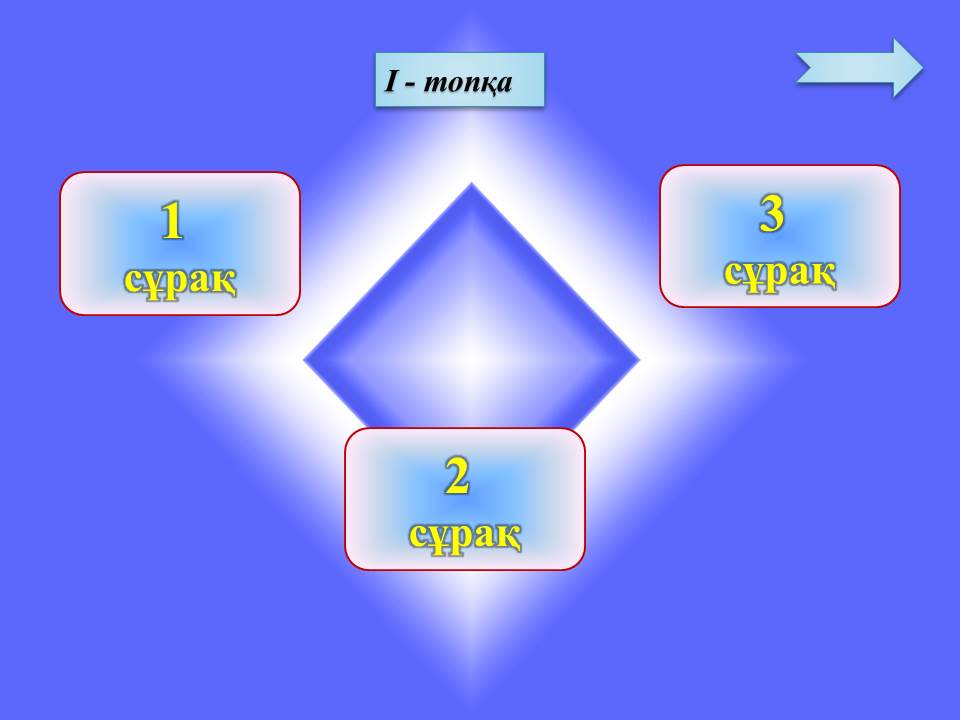 I - топқа

1
сұрақ

3
сұрақ

2
сұрақ